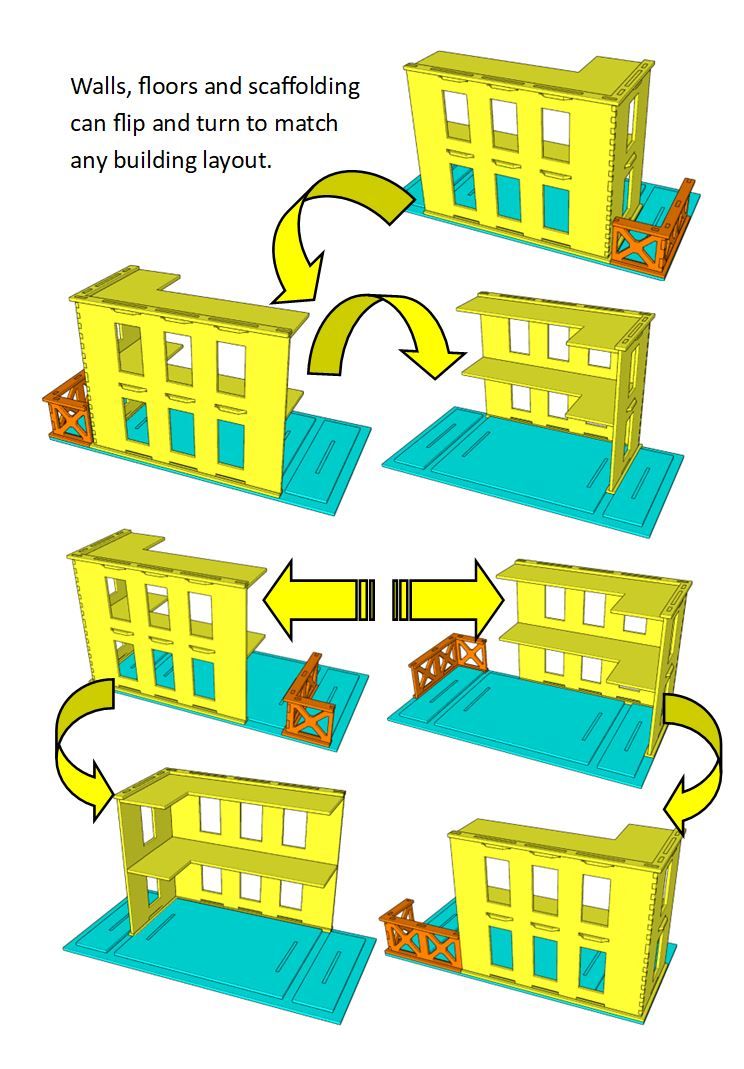 Walls, floors and scaffolding can flip and turn to match any building layout.